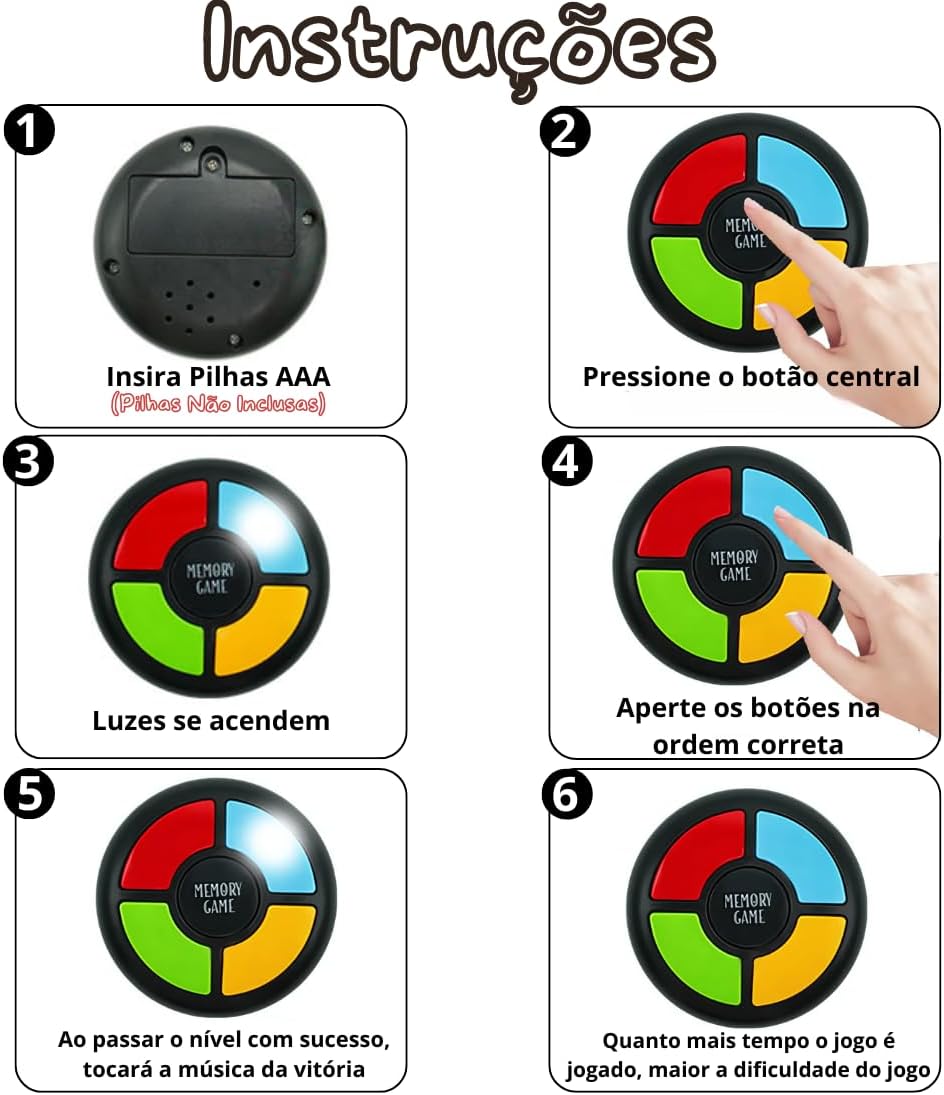 Instruções

1
Insira Pilhas AAA
(Pilhas Não Inclusas)

2
MEMORY GAME
Pressione o botão central

3
MEMORY GAME
Luzes se acendem

4
MEMORY GAME
Aperte os botões na ordem correta

5
MEMORY GAME
Ao passar o nível com sucesso, tocará a música da vitória

6
MEMORY GAME
Quanto mais tempo o jogo é jogado, maior a dificuldade do jogo